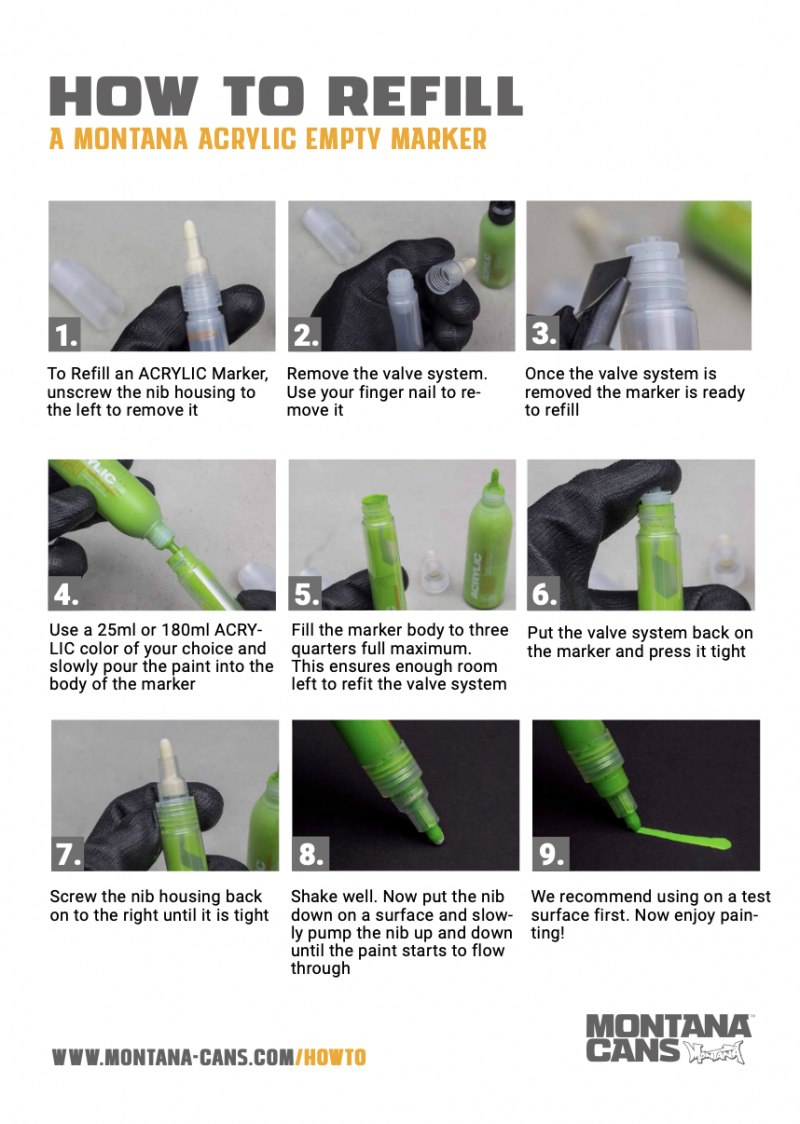 HOW TO REFILL
A MONTANA ACRYLIC EMPTY MARKER

1.
To Refill an ACRYLIC Marker, unscrew the nib housing to the left to remove it

2.
Remove the valve system. Use your finger nail to remove it

3.
Once the valve system is removed the marker is ready to refill

4.
Use a 25ml or 180ml ACRYLIC color of your choice and slowly pour the paint into the body of the marker

5.
Fill the marker body to three quarters full maximum. This ensures enough room left to refit the valve system

6.
Put the valve system back on the marker and press it tight

7.
Screw the nib housing back on to the right until it is tight

8.
Shake well. Now put the nib down on a surface and slowly pump the nib up and down until the paint starts to flow through

9.
We recommend using on a test surface first. Now enjoy painting!

WWW.MONTANA-CANS.COM/HOWTO

MONTANA CANS